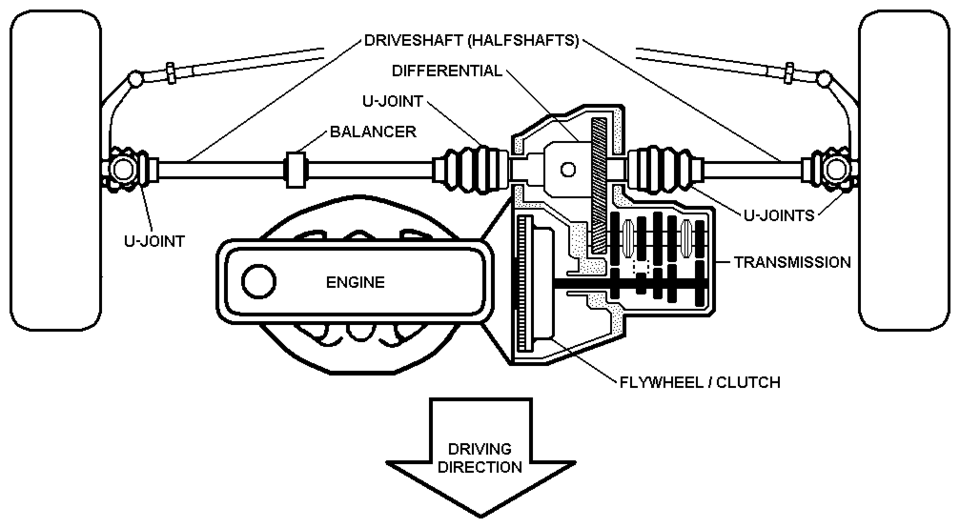 DRIVESHAFT (HALFSHAFTS)
DIFFERENTIAL
U-JOINT
BALANCER
U-JOINT
U-JOINTS
TRANSMISSION
ENGINE
FLYWHEEL / CLUTCH
DRIVING DIRECTION